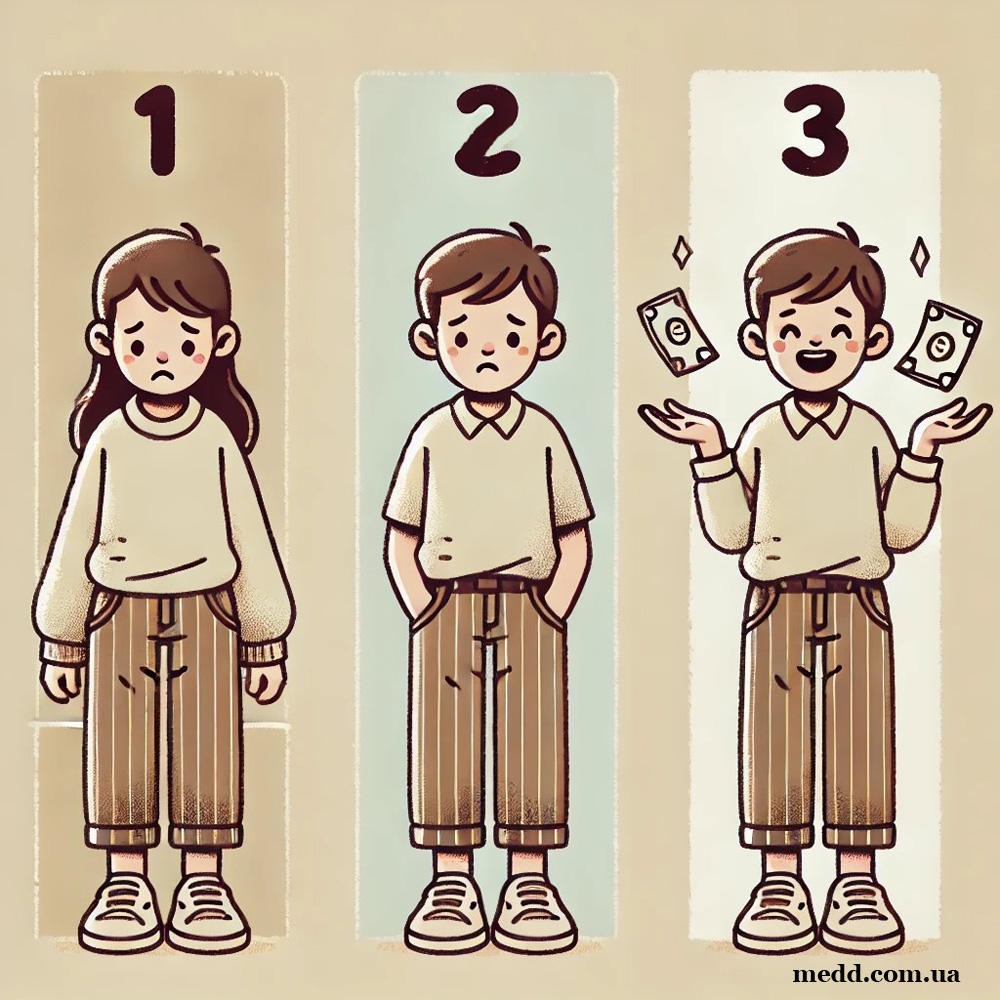 1

2

3

medd.com.ua